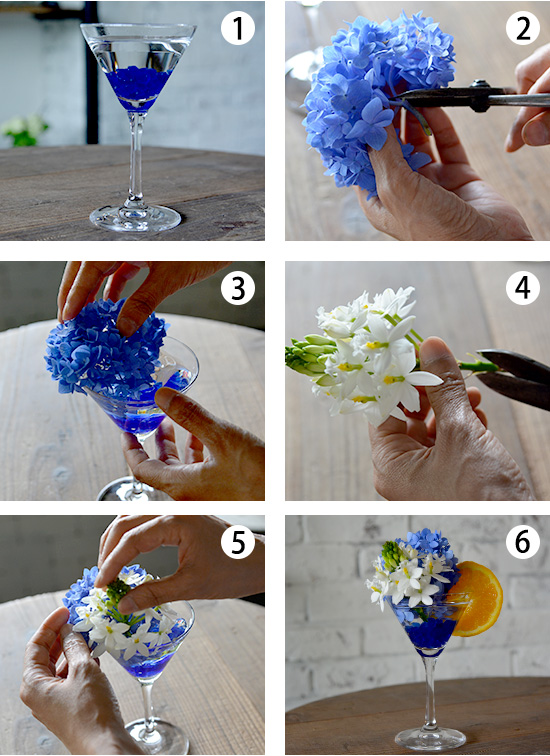 1

2

3

4

5

6