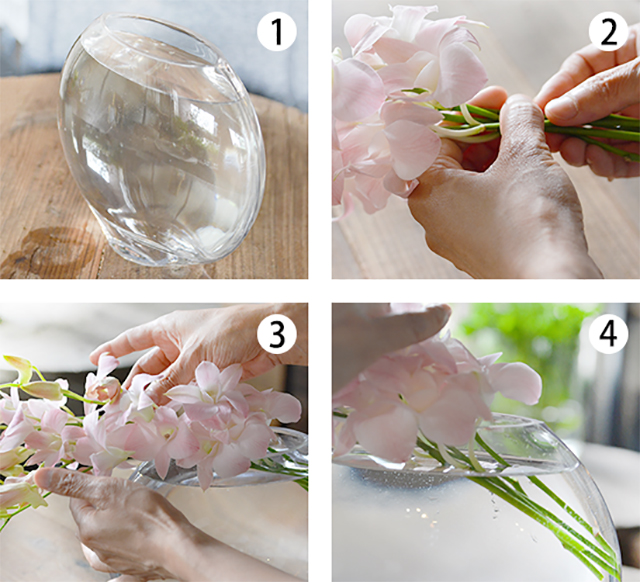 1

2

3

4